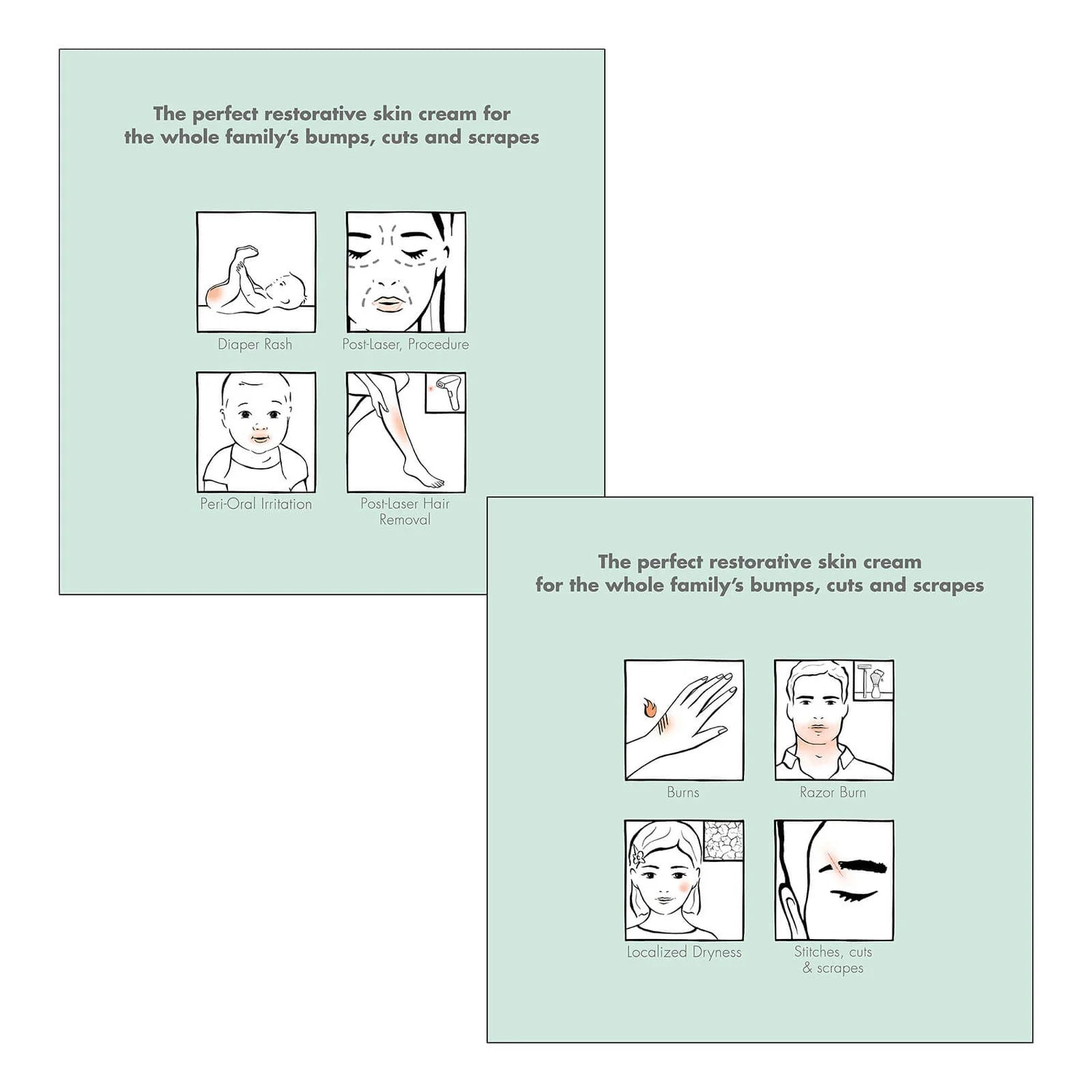 The perfect restorative skin cream for the whole family's bumps, cuts and scrapes

Diaper Rash

Post-Laser, Procedure

Peri-Oral Irritation

Post-Laser Hair Removal

The perfect restorative skin cream for the whole family's bumps, cuts and scrapes

Burns

Razor Burn

Localized Dryness

Stitches, cuts & scrapes